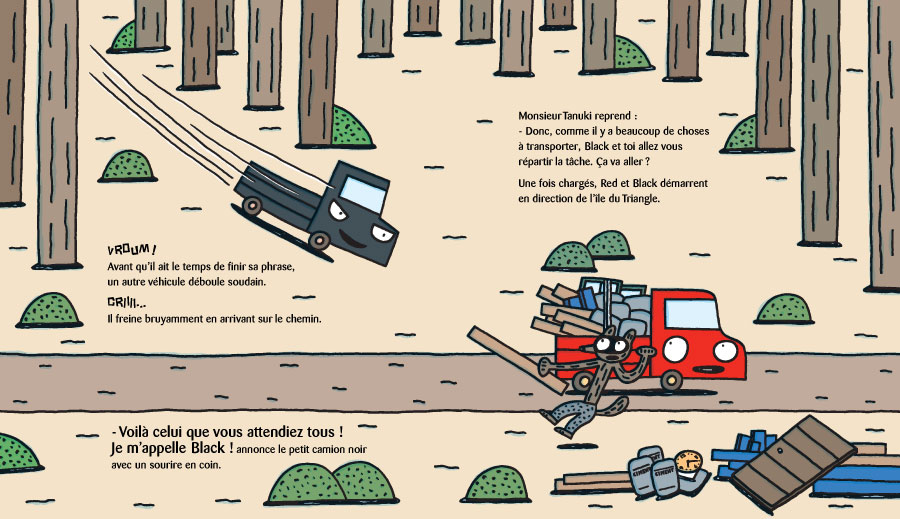 VROUM !
Avant qu'il ait le temps de finir sa phrase, un autre véhicule déboule soudain.

CRIIII...
Il freine bruyamment en arrivant sur le chemin.

- Voilà celui que vous attendiez tous ! Je m'appelle Black ! annonce le petit camion noir avec un sourire en coin.

Monsieur Tanuki reprend :
- Donc, comme il y a beaucoup de choses à transporter, Black et toi allez vous répartir la tâche. Ça va aller ?

Une fois chargés, Red et Black démarrent en direction de l'île du Triangle.

CIMENT CIMENT CIMENT